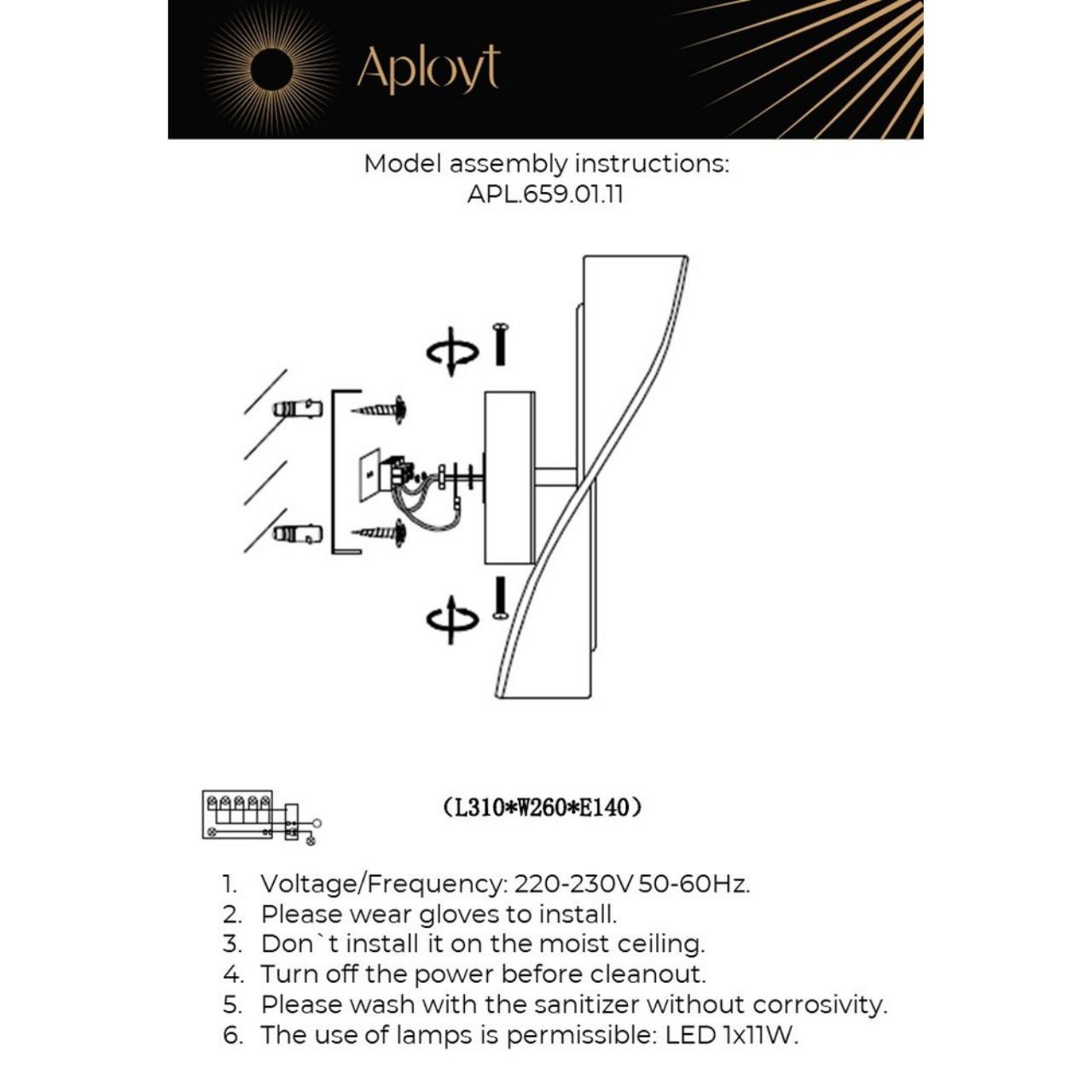 Aployt

Model assembly instructions:
APL.659.01.11

(L310*W260*E140)

1. Voltage/Frequency: 220-230V 50-60Hz.
2. Please wear gloves to install.
3. Don`t install it on the moist ceiling.
4. Turn off the power before cleanout.
5. Please wash with the sanitizer without corrosivity.
6. The use of lamps is permissible: LED 1x11W.