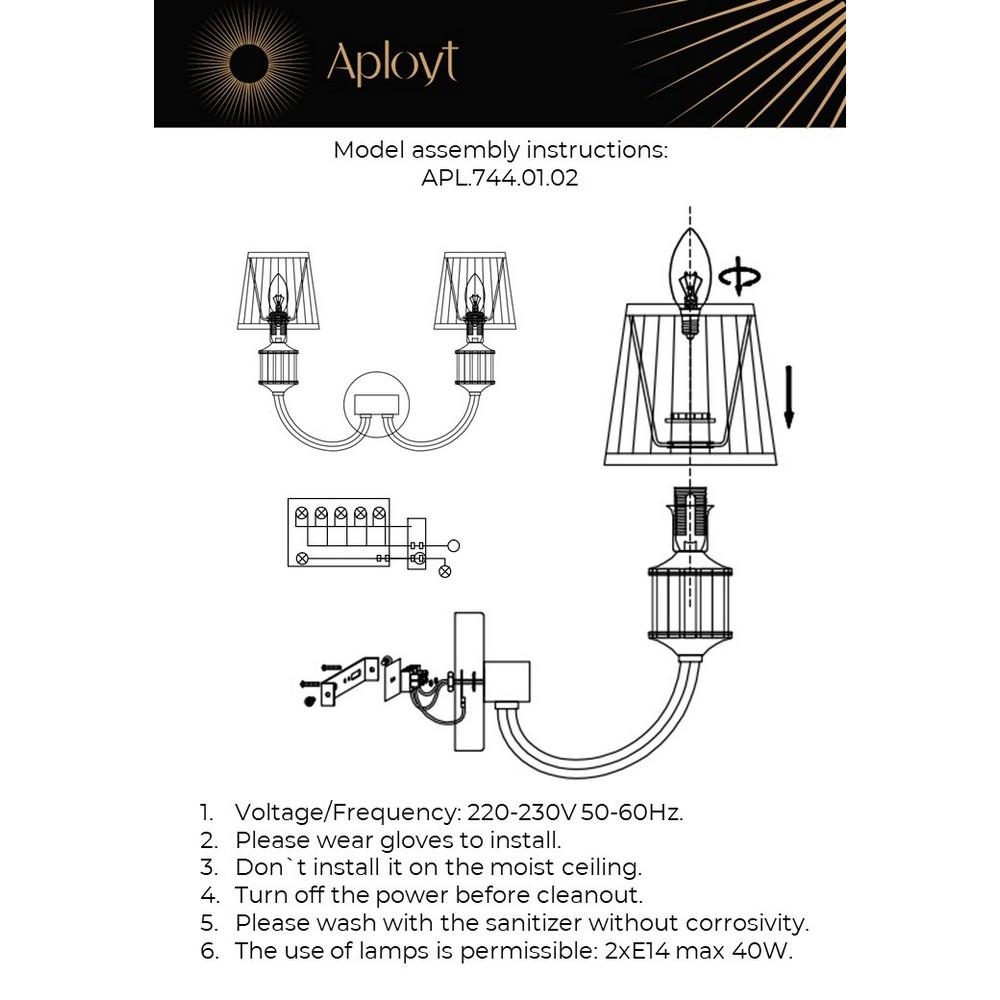 Aployt

Model assembly instructions:
APL.744.01.02

1. Voltage/Frequency: 220-230V 50-60Hz.
2. Please wear gloves to install.
3. Don`t install it on the moist ceiling.
4. Turn off the power before cleanout.
5. Please wash with the sanitizer without corrosivity.
6. The use of lamps is permissible: 2xE14 max 40W.