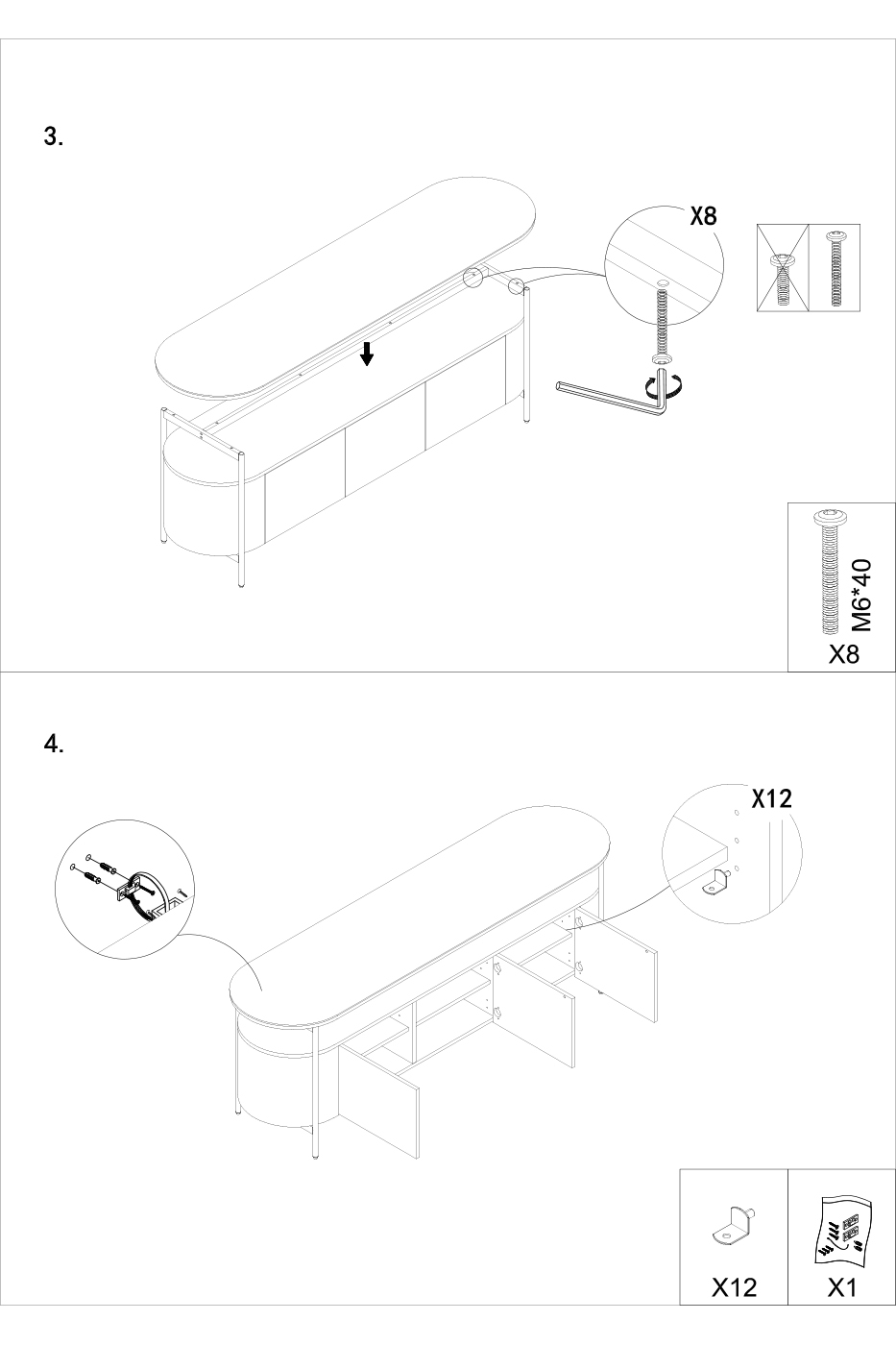 3.

X8

M6*40
X8

4.

X12

X12

X1