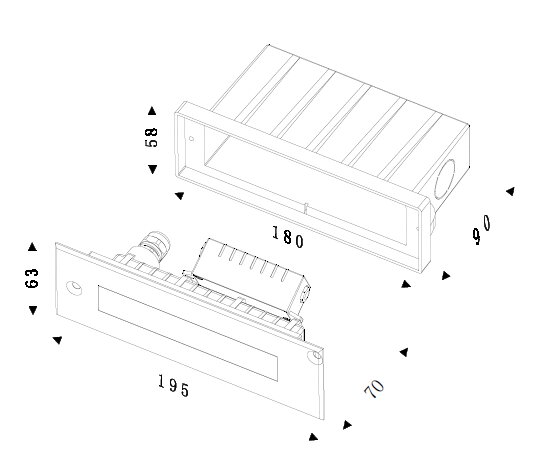 58

180

90

63

195

70