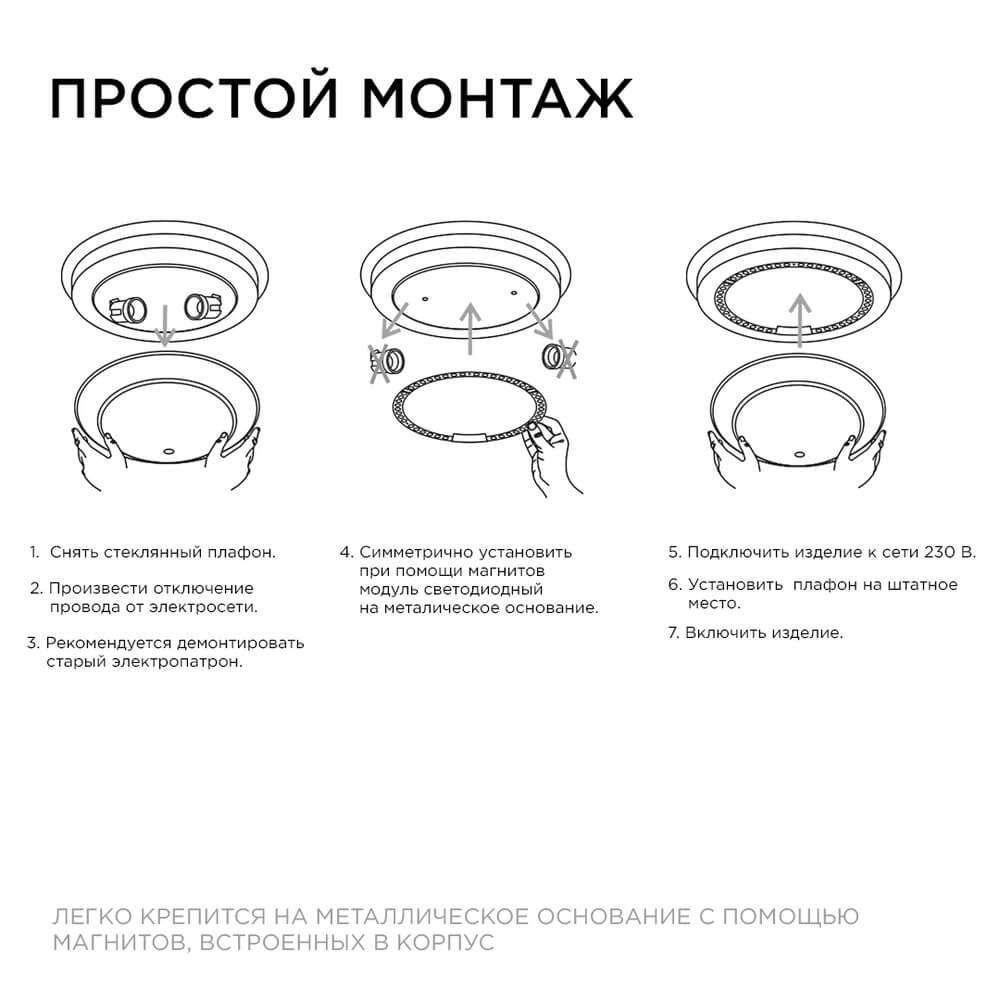 ПРОСТОЙ МОНТАЖ

1. Снять стеклянный плафон.

2. Произвести отключение провода от электросети.

3. Рекомендуется демонтировать старый электропатрон.

4. Симметрично установить при помощи магнитов модуль светодиодный на металическое основание.

5. Подключить изделие к сети 230 В.

6. Установить плафон на штатное место.

7. Включить изделие.

ЛЕГКО КРЕПИТСЯ НА МЕТАЛЛИЧЕСКОЕ ОСНОВАНИЕ С ПОМОЩЬЮ МАГНИТОВ, ВСТРОЕННЫХ В КОРПУС