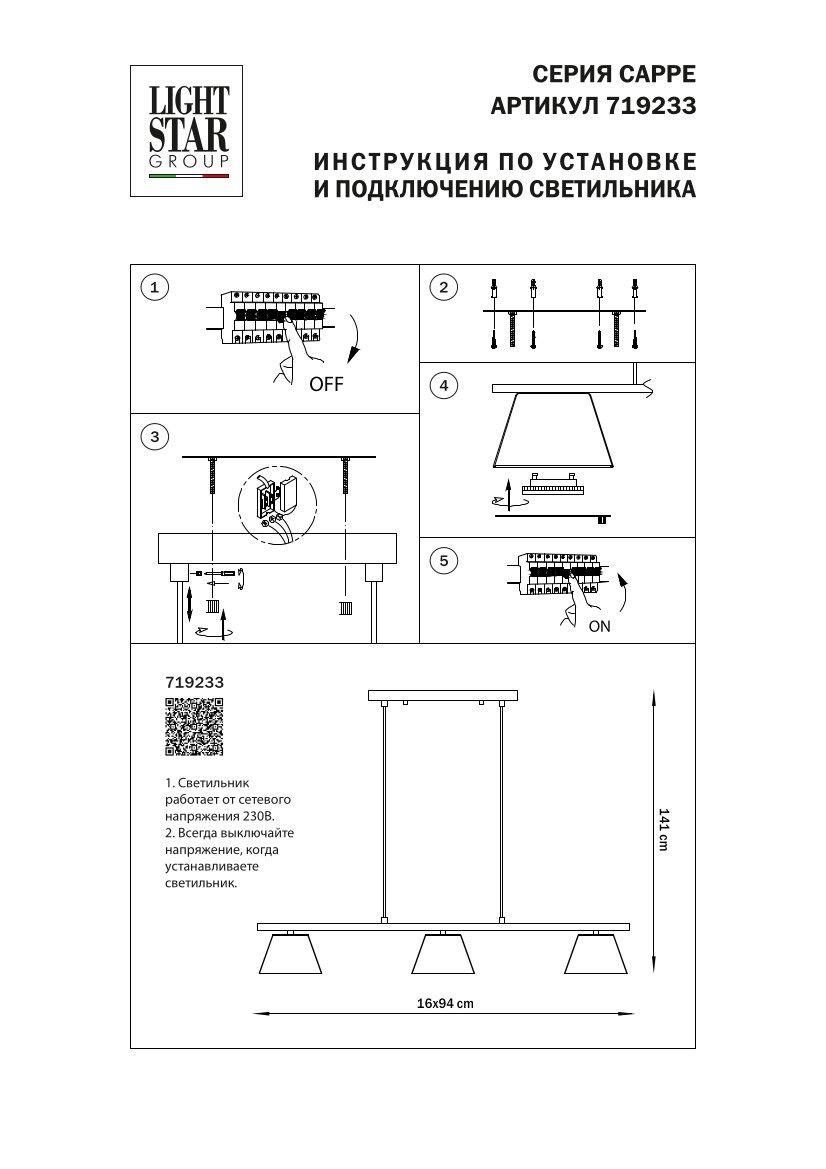 LIGHT STAR GROUP

СЕРИЯ CAPPE
АРТИКУЛ 719233

ИНСТРУКЦИЯ ПО УСТАНОВКЕ
И ПОДКЛЮЧЕНИЮ СВЕТИЛЬНИКА

1

OFF

2

3

4

5

ON

719233

1. Светильник работает от сетевого напряжения 230В.
2. Всегда выключайте напряжение, когда устанавливаете светильник.

141 cm

16x94 cm