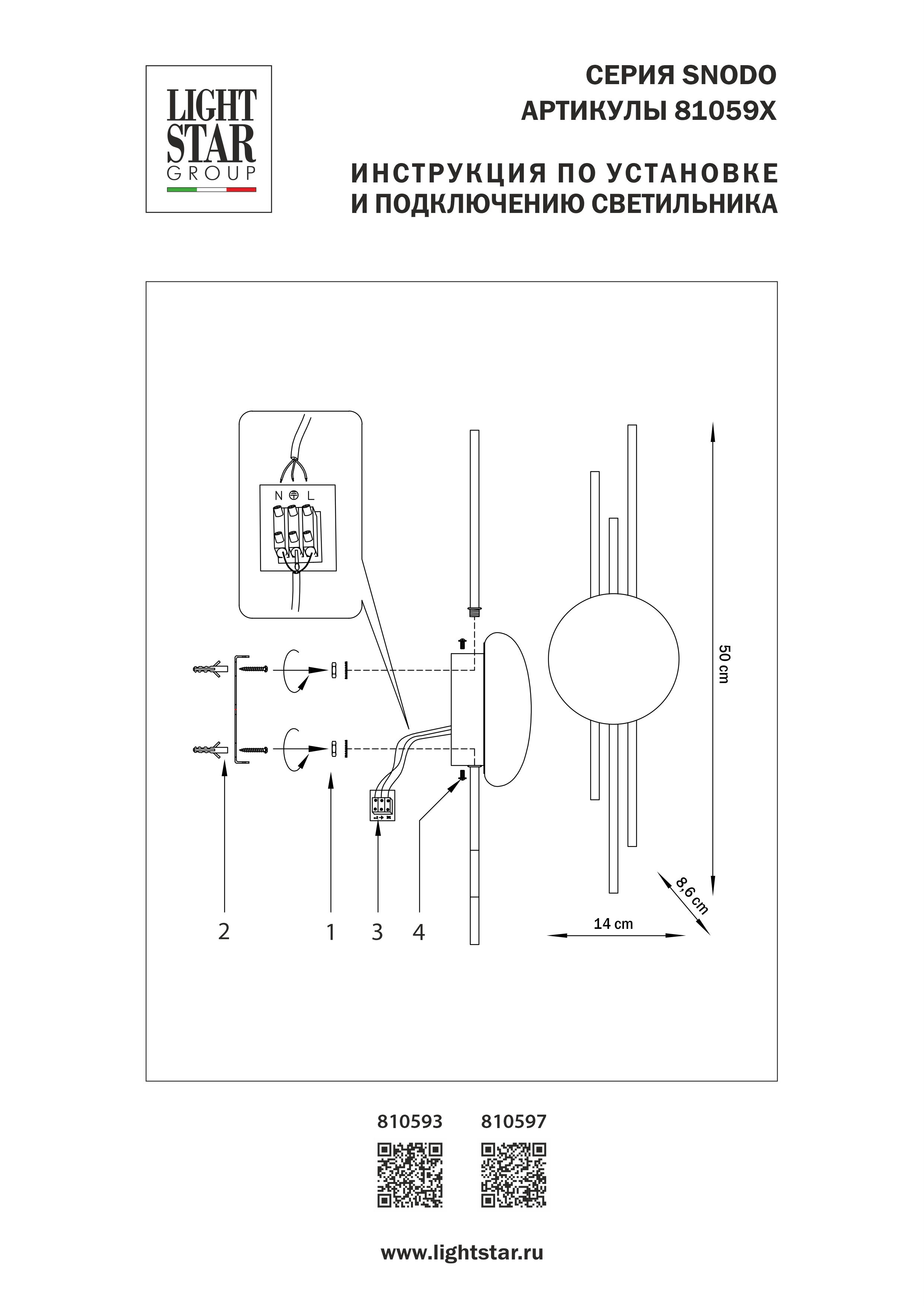 LIGHT STAR GROUP

СЕРИЯ SNODO
АРТИКУЛЫ 81059X

ИНСТРУКЦИЯ ПО УСТАНОВКЕ
И ПОДКЛЮЧЕНИЮ СВЕТИЛЬНИКА

N L

50 cm

8,6 cm

14 cm

2 1 3 4

810593 810597

www.lightstar.ru