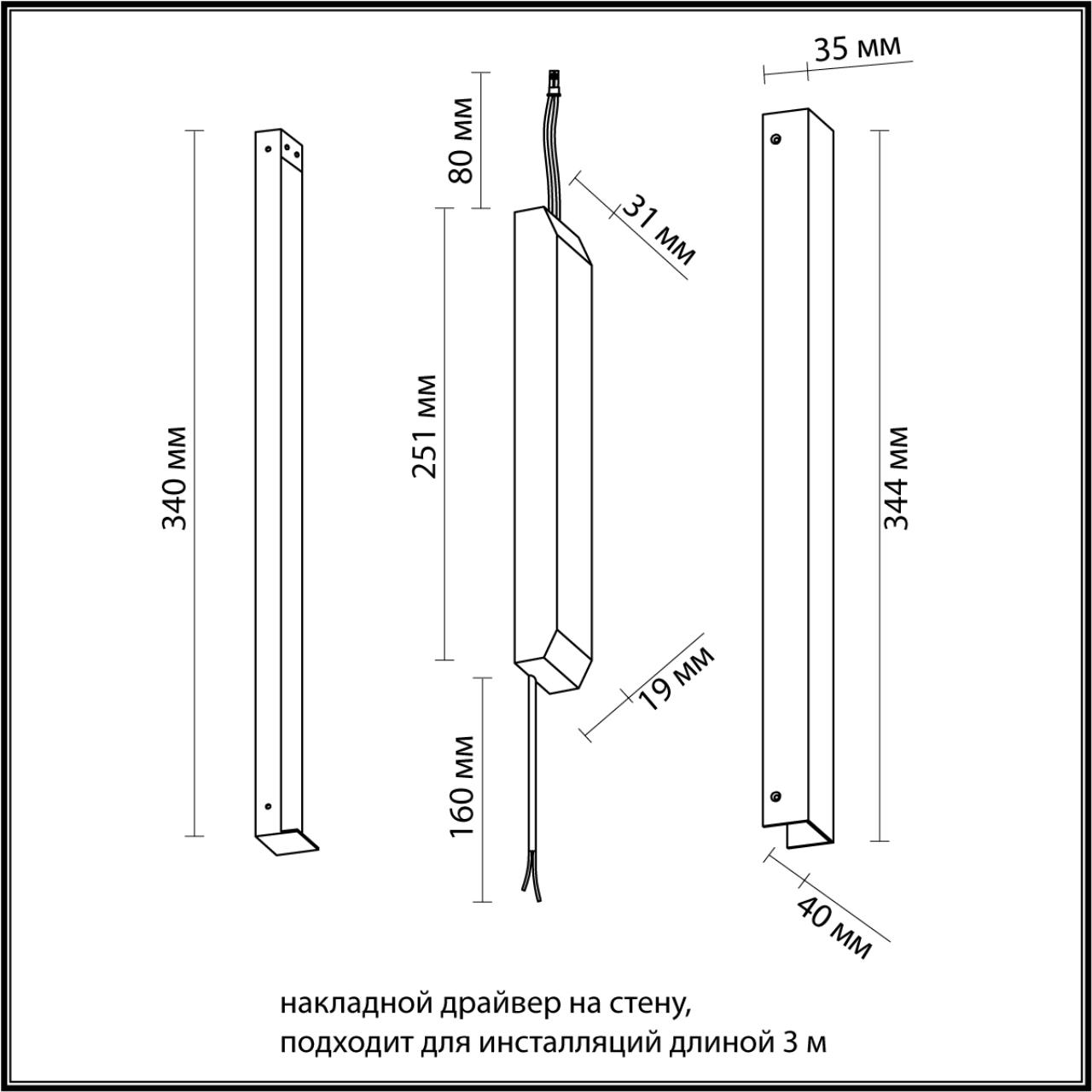 340 мм

80 мм

31 мм

251 мм

19 мм

160 мм

35 мм

344 мм

40 мм

накладной драйвер на стену,
подходит для инсталляций длиной 3 м