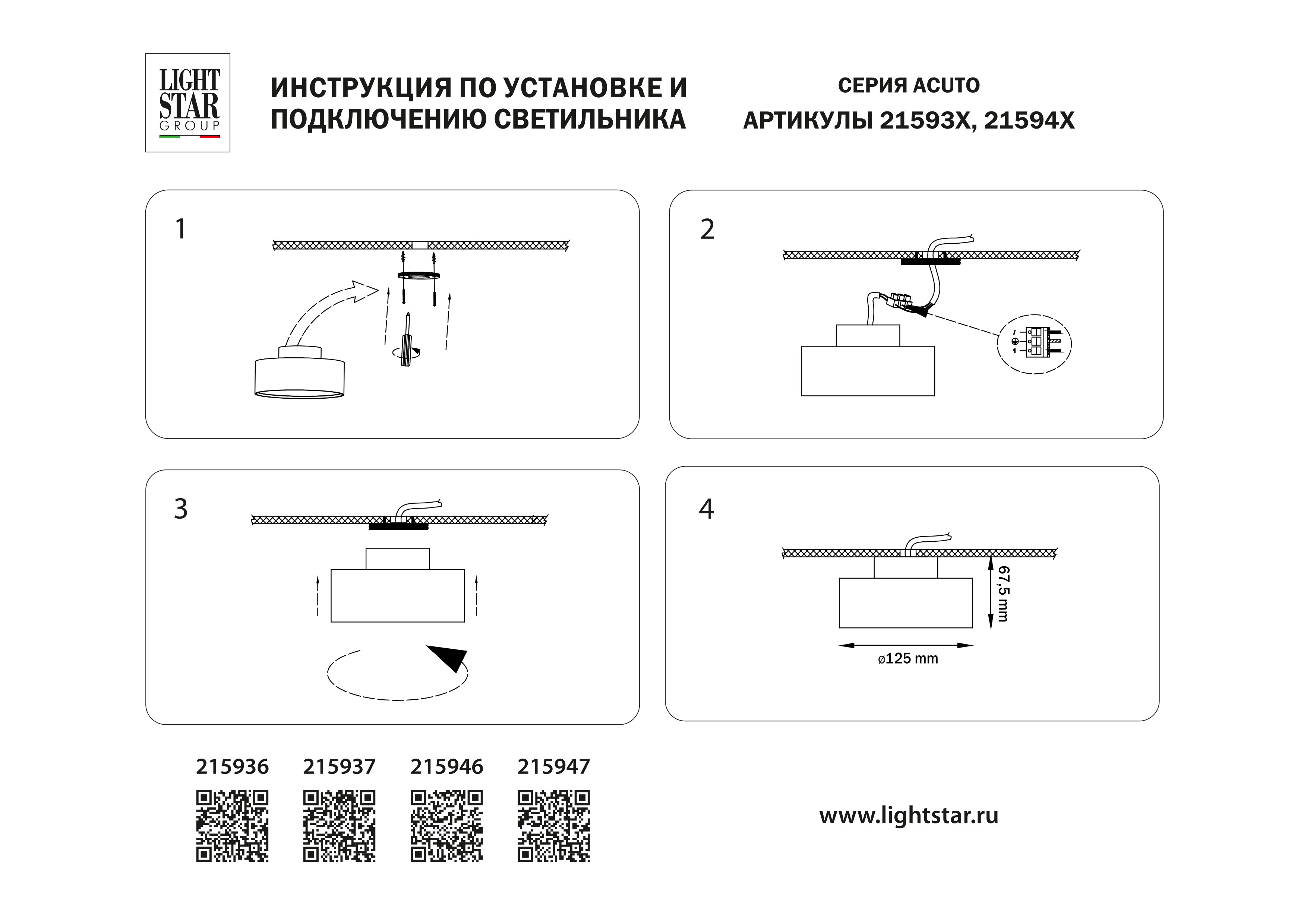 LIGHT STAR GROUP

ИНСТРУКЦИЯ ПО УСТАНОВКЕ И ПОДКЛЮЧЕНИЮ СВЕТИЛЬНИКА

СЕРИЯ ACUTO
АРТИКУЛЫ 21593X, 21594X

1

2

3

4

67,5 mm

ø125 mm

215936 215937 215946 215947

www.lightstar.ru