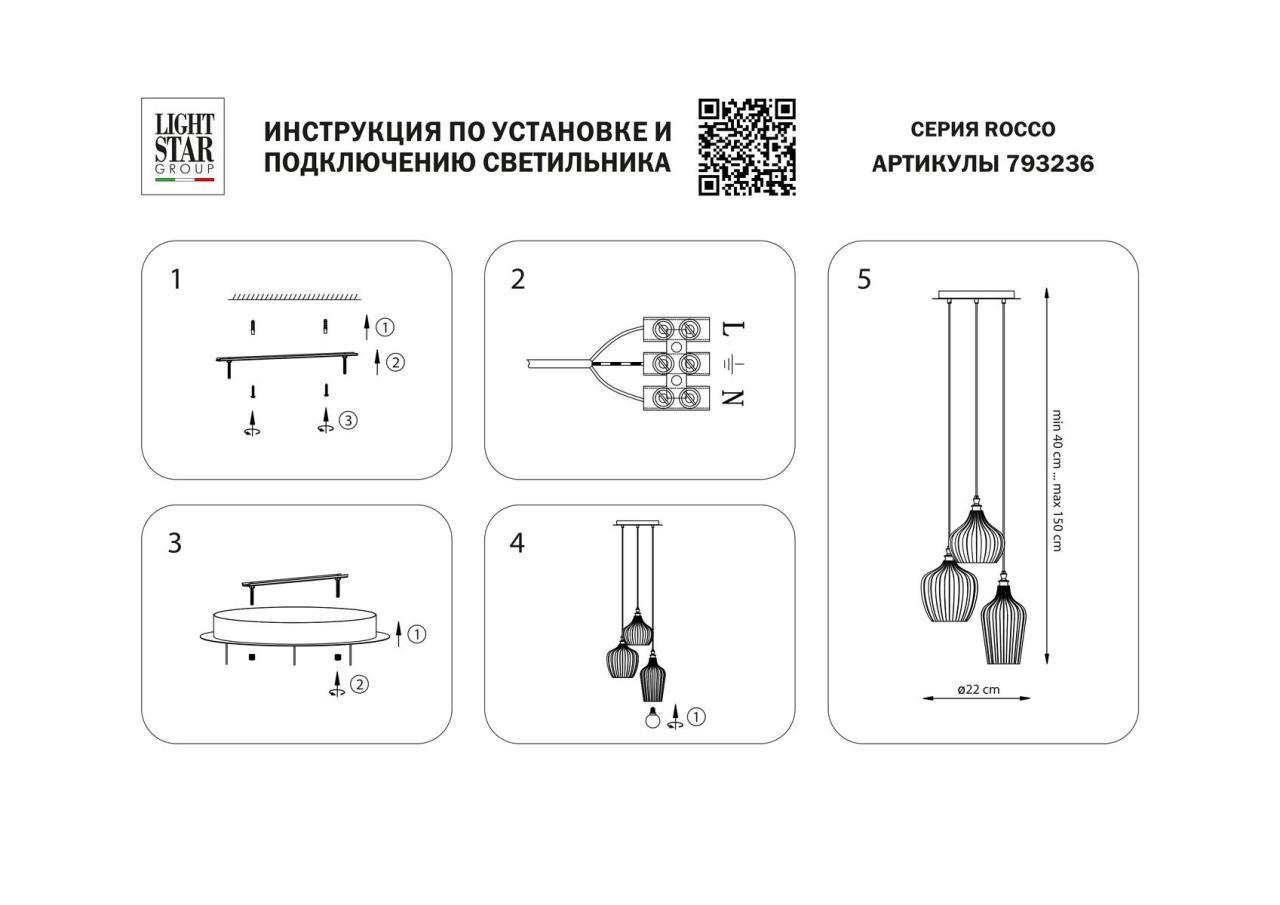 LIGHT STAR GROUP

ИНСТРУКЦИЯ ПО УСТАНОВКЕ И ПОДКЛЮЧЕНИЮ СВЕТИЛЬНИКА

СЕРИЯ ROCCO
АРТИКУЛЫ 793236

1
①
②
③

2
L
N

3
①
②

4
①

5
min 40 cm ... max 150 cm
ø22 cm